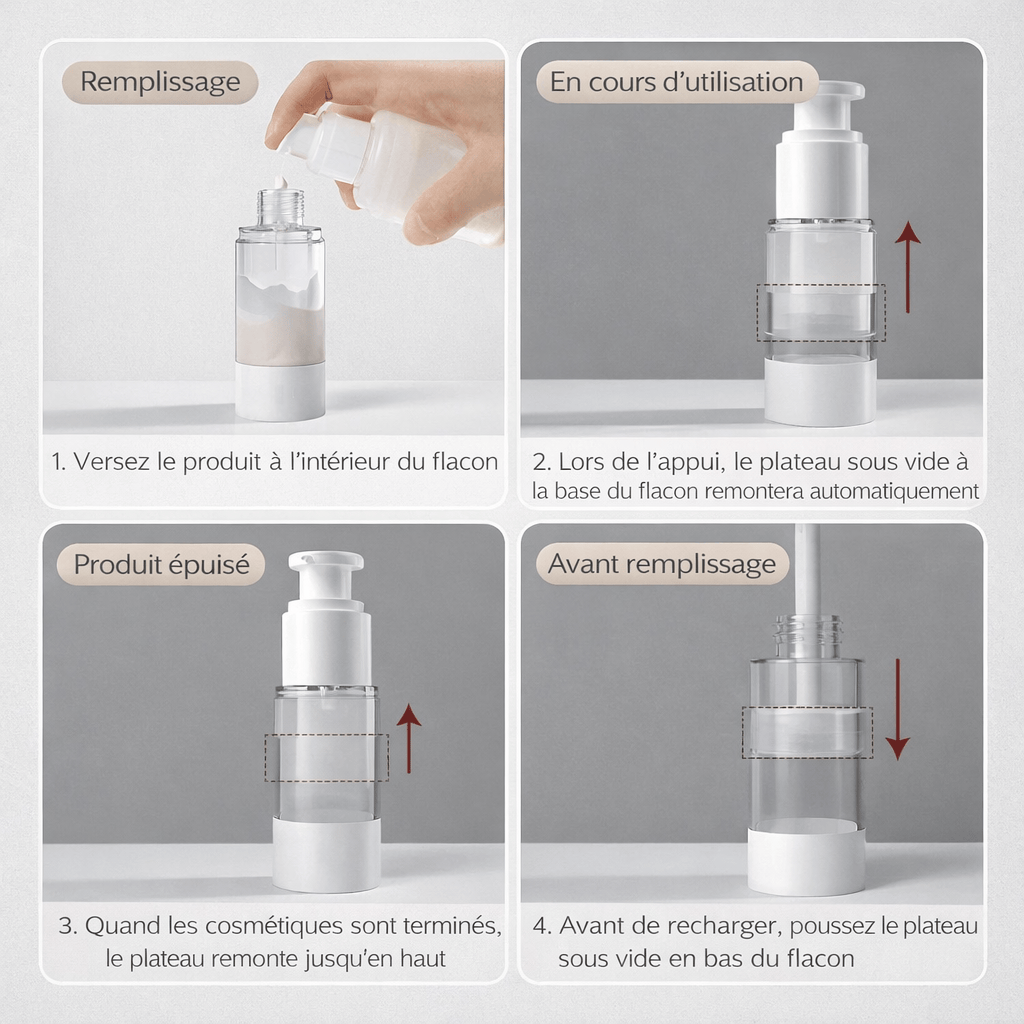 Remplissage

1. Versez le produit à l'intérieur du flacon

En cours d'utilisation

2. Lors de l'appui, le plateau sous vide à la base du flacon remontera automatiquement

Produit épuisé

3. Quand les cosmétiques sont terminés, le plateau remonte jusqu'en haut

Avant remplissage

4. Avant de recharger, poussez le plateau sous vide en bas du flacon